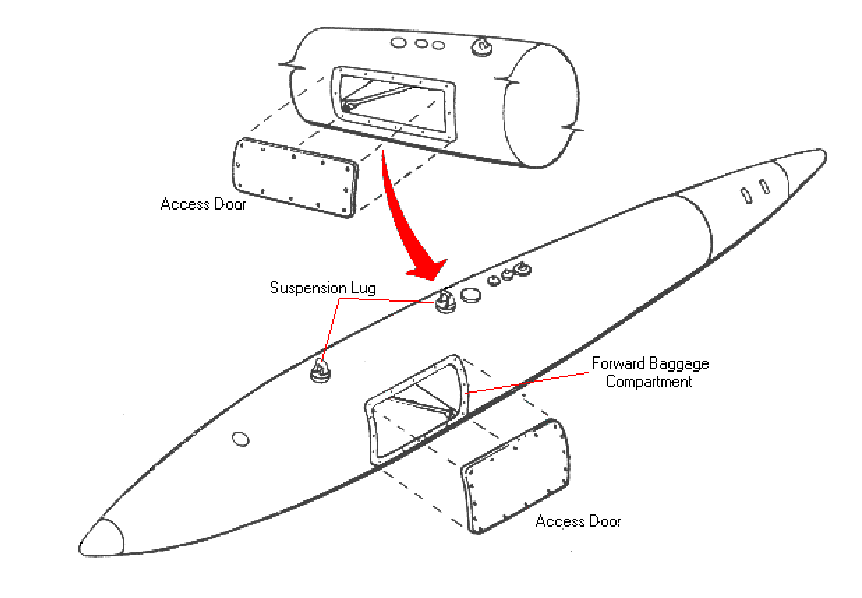 Access Door

Suspension Lug

Forward Baggage Compartment

Access Door